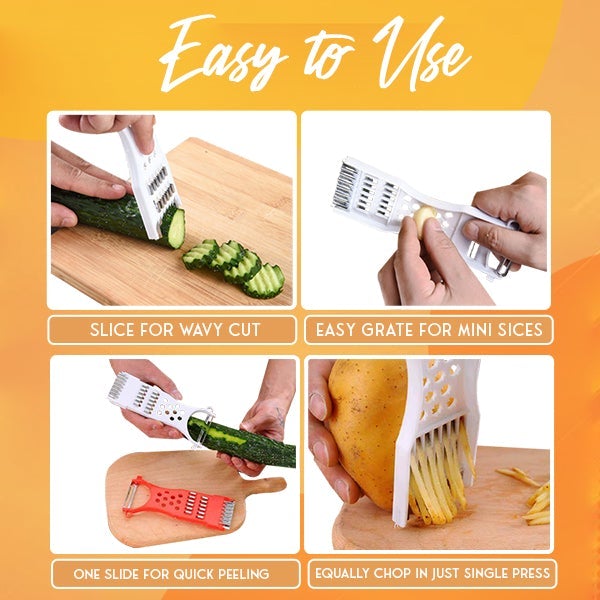 Easy to Use

SLICE FOR WAVY CUT

EASY GRATE FOR MINI SICES

ONE SLIDE FOR QUICK PEELING

EQUALLY CHOP IN JUST SINGLE PRESS